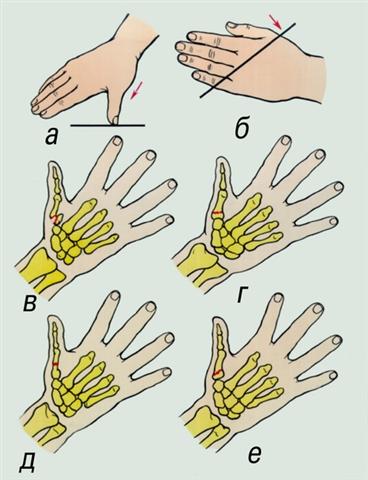 а
б
в
г
д
е