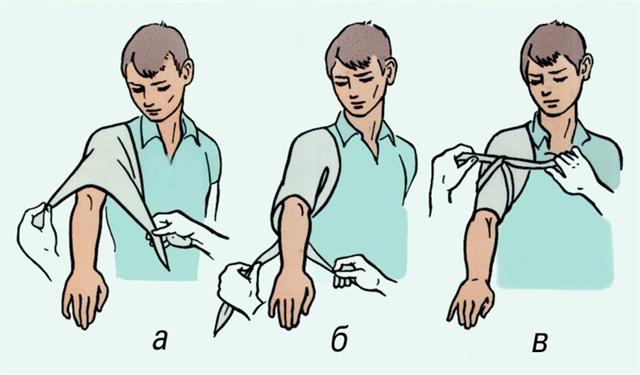 а

б

в