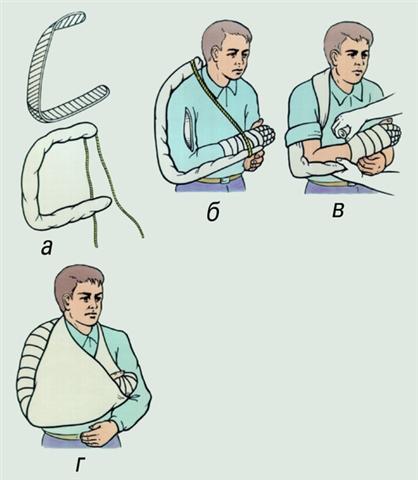 а

б

в

г