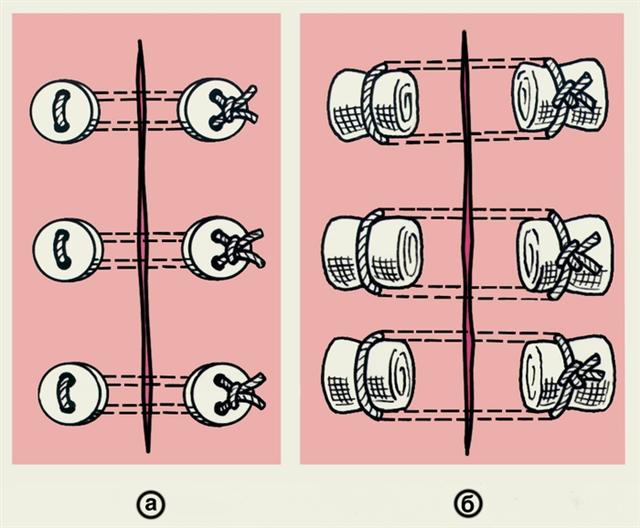 а

б