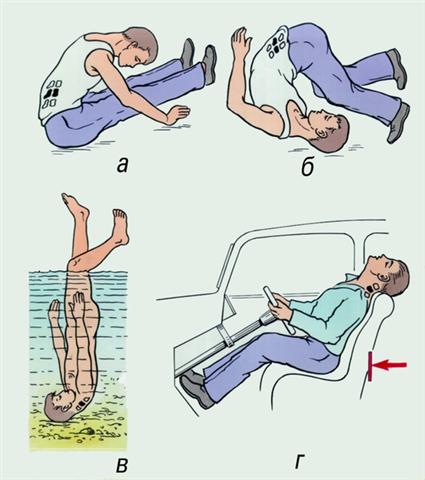 а
б
в
г