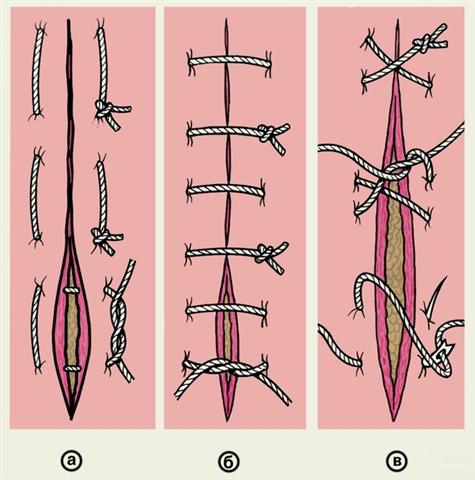 а

б

в