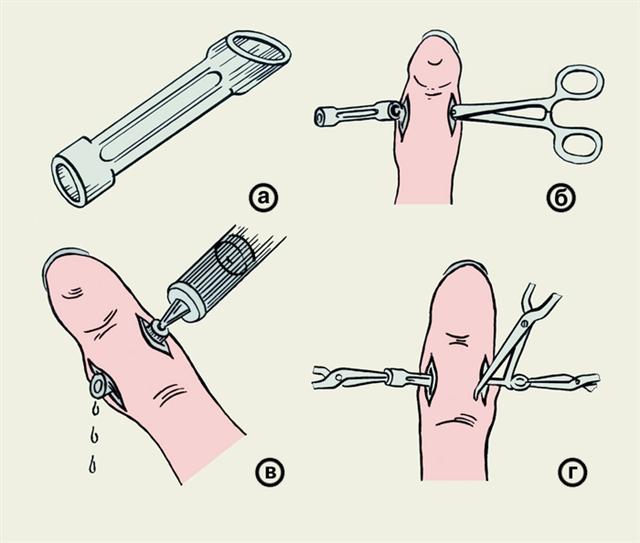 а

б

в

г