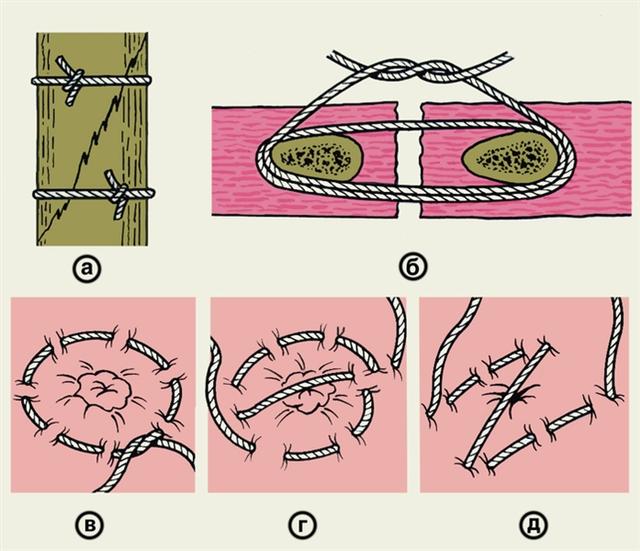 а

б

в

г

д