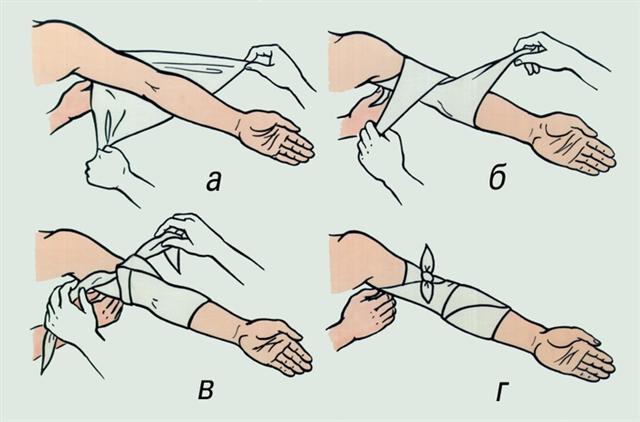 а

б

в

г